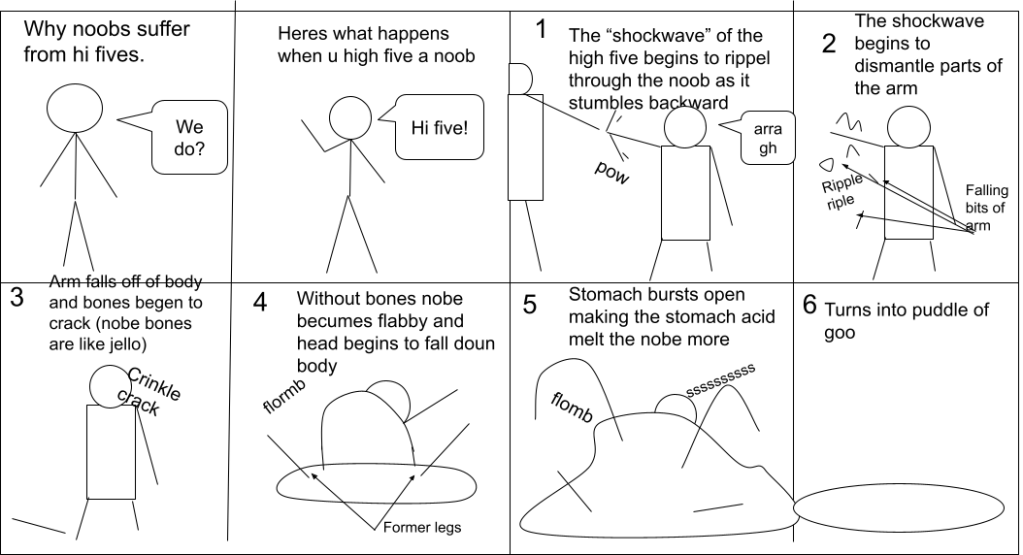 Why noobs suffer from hi fives.

We do?

Heres what happens when u high five a noob

Hi five!

1 The “shockwave” of the high five begins to rippel through the noob as it stumbles backward

pow

arra gh

2 The shockwave begins to dismantle parts of the arm

Ripple riple

Falling bits of arm

3 Arm falls off of body and bones begen to crack (nobe bones are like jello)

Crinkle crack

4 Without bones nobe becumes flabby and head begins to fall doun body

flormb

Former legs

5 Stomach bursts open making the stomach acid melt the nobe more

flomb

sssssssss

6 Turns into puddle of goo