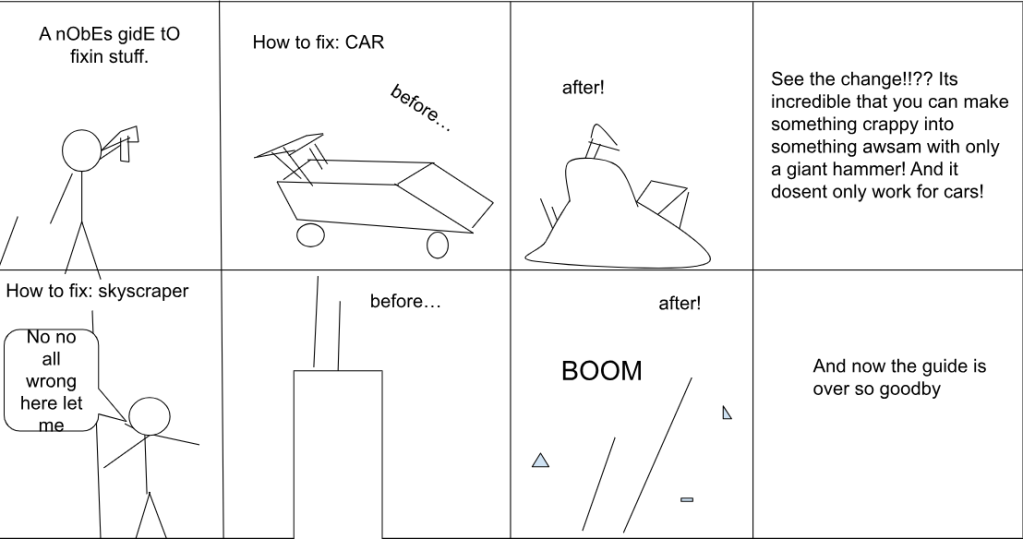 A nObEs gidE tO fixin stuff.

How to fix: CAR

before…

after!

See the change!!?? Its incredible that you can make something crappy into something awsam with only a giant hammer! And it dosent only work for cars!

How to fix: skyscraper

No no all wrong here let me

before…

after!

BOOM

And now the guide is over so goodby